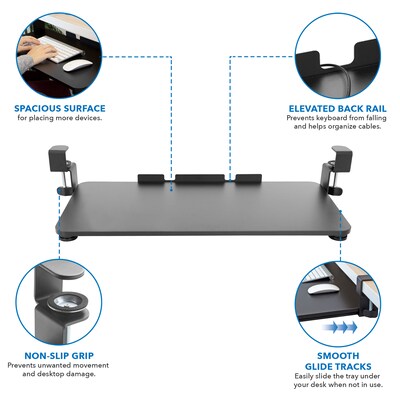 SPACIOUS SURFACE
for placing more devices.

ELEVATED BACK RAIL
Prevents keyboard from falling and helps organize cables.

NON-SLIP GRIP
Prevents unwanted movement and desktop damage.

SMOOTH GLIDE TRACKS
Easily slide the tray under your desk when not in use.