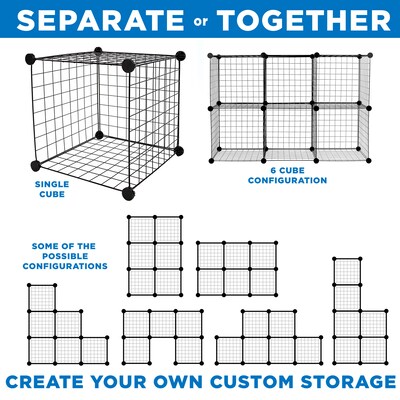 SEPARATE or TOGETHER

SINGLE CUBE

6 CUBE CONFIGURATION

SOME OF THE POSSIBLE CONFIGURATIONS

CREATE YOUR OWN CUSTOM STORAGE