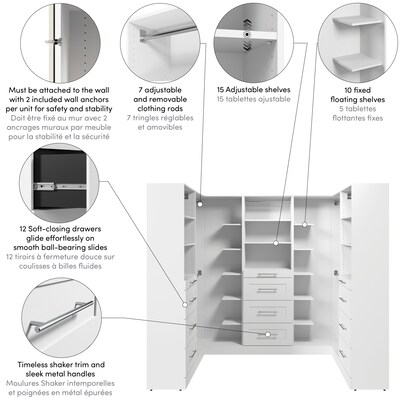 Must be attached to the wall with 2 included wall anchors per unit for safety and stability
Doit être fixé au mur avec 2 ancrages muraux par meuble pour la stabilité et la sécurité

7 adjustable and removable clothing rods
7 tringles réglables et amovibles

15 Adjustable shelves
15 tablettes ajustable

10 fixed floating shelves
5 tablettes flottantes fixes

12 Soft-closing drawers glide effortlessly on smooth ball-bearing slides
12 tiroirs à fermeture douce sur coulisses à billes fluides

Timeless shaker trim and sleek metal handles
Moulures Shaker intemporelles et poignées en métal épurées