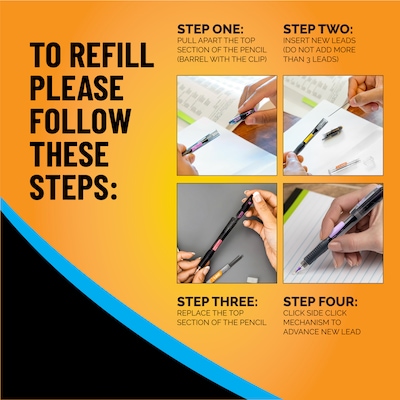 TO REFILL PLEASE FOLLOW THESE STEPS:

STEP ONE:
PULL APART THE TOP SECTION OF THE PENCIL (BARREL WITH THE CLIP)

STEP TWO:
INSERT NEW LEADS (DO NOT ADD MORE THAN 3 LEADS)

STEP THREE:
REPLACE THE TOP SECTION OF THE PENCIL

STEP FOUR:
CLICK SIDE CLICK MECHANISM TO ADVANCE NEW LEAD