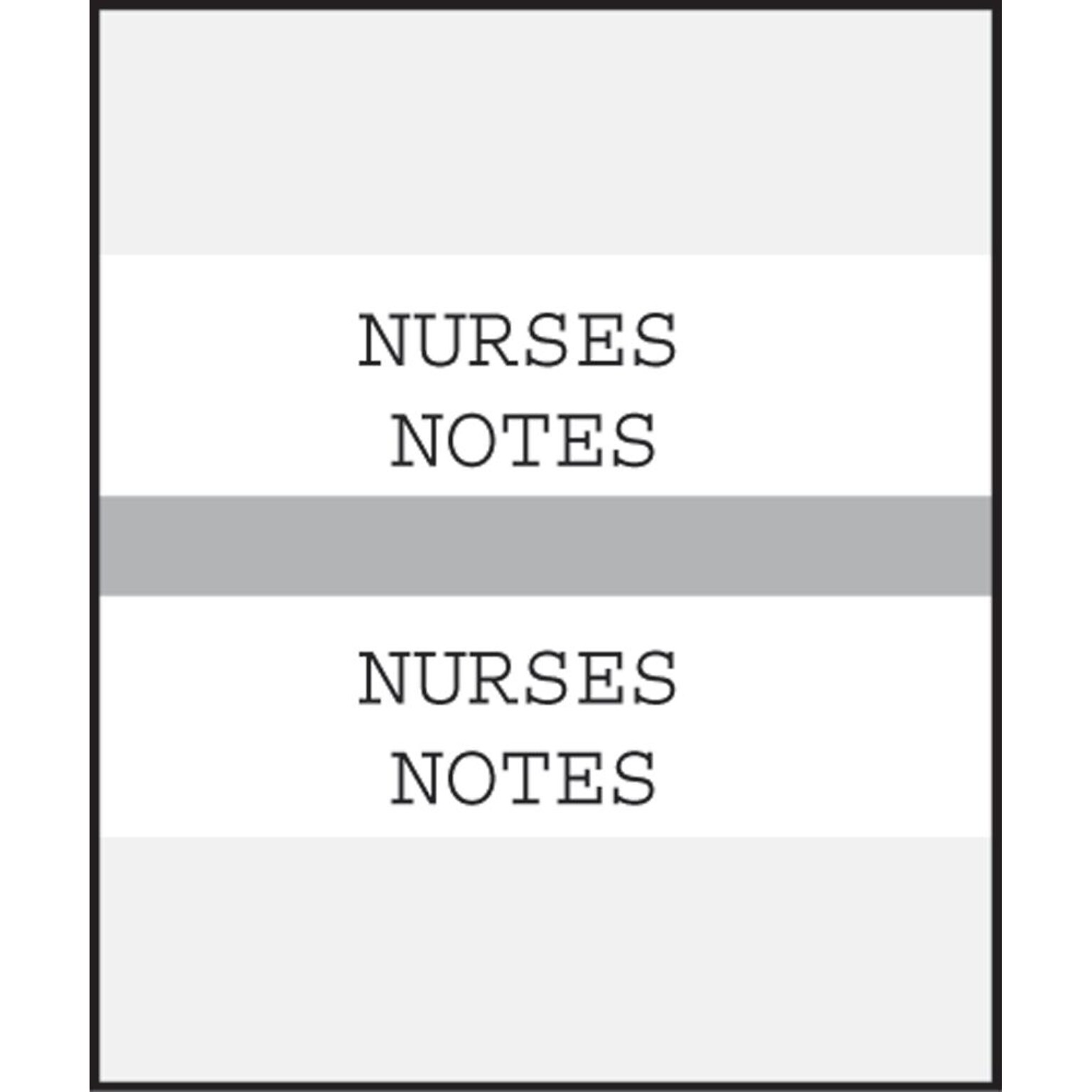 NURSES NOTES

NURSES NOTES