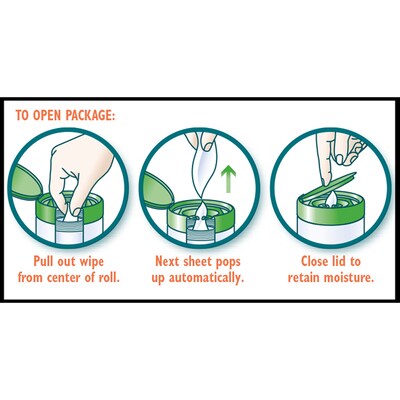 TO OPEN PACKAGE:

Pull out wipe from center of roll.

Next sheet pops up automatically.

Close lid to retain moisture.