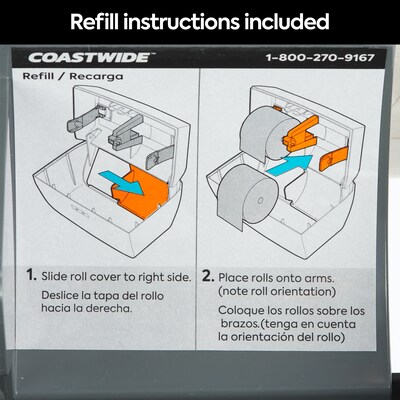 Refill instructions included

COASTWIDE™ 1-800-270-9167

Refill / Recarga

1. Slide roll cover to right side.

Deslice la tapa del rollo hacia la derecha.

2. Place rolls onto arms. (note roll orientation)

Coloque los rollos sobre los brazos.(tenga en cuenta la orientación del rollo)