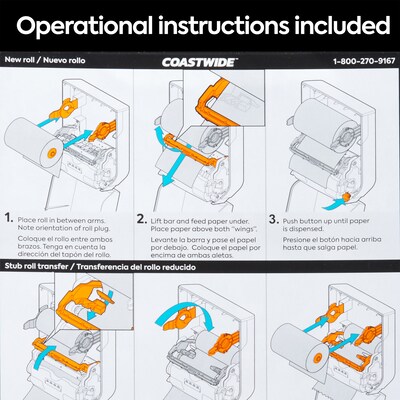 Operational instructions included

New roll / Nuevo rollo

COASTWIDE™

1-800-270-9167

1. Place roll in between arms. Note orientation of roll plug.

Coloque el rollo entre ambos brazos. Tenga en cuenta la dirección del tapón del rollo.

2. Lift bar and feed paper under. Place paper above both "wings".

Levante la barra y pase el papel por debajo. Coloque el papel por encima de ambas aletas.

3. Push button up until paper is dispensed.

Presione el botón hacia arriba hasta que salga papel.

Stub roll transfer / Transferencia del rollo reducido