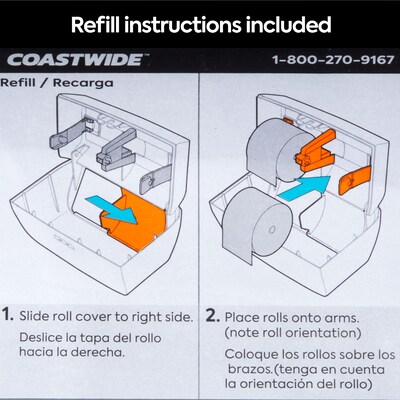 Refill instructions included

COASTWIDE™ 1-800-270-9167

Refill / Recarga

1. Slide roll cover to right side.

Deslice la tapa del rollo hacia la derecha.

2. Place rolls onto arms. (note roll orientation)

Coloque los rollos sobre los brazos.(tenga en cuenta la orientación del rollo)