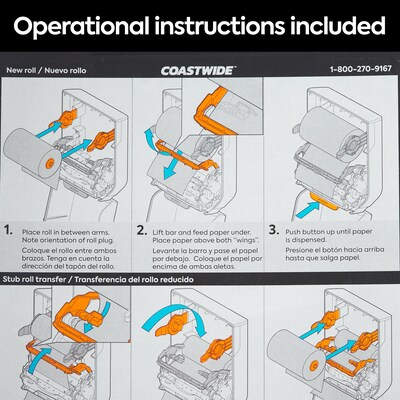 Operational instructions included

New roll / Nuevo rollo

COASTWIDE

1-800-270-9167

1. Place roll in between arms. Note orientation of roll plug.

Coloque el rollo entre ambos brazos. Tenga en cuenta la dirección del tapón del rollo.

2. Lift bar and feed paper under. Place paper above both "wings".

Levante la barra y pase el papel por debajo. Coloque el papel por encima de ambas aletas.

3. Push button up until paper is dispensed.

Presione el botón hacia arriba hasta que salga papel.

Stub roll transfer / Transferencia del rollo reducido