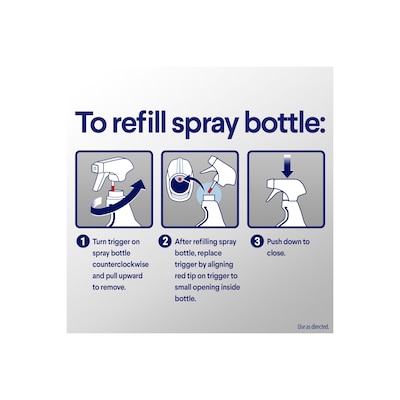 To refill spray bottle:

1 Turn trigger on spray bottle counterclockwise and pull upward to remove.

2 After refilling spray bottle, replace trigger by aligning red tip on trigger to small opening inside bottle.

3 Push down to close.

Use as directed.