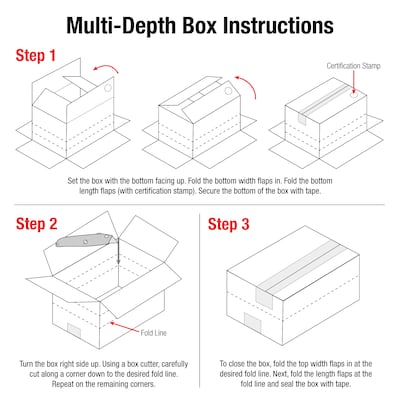 Multi-Depth Box Instructions

Step 1

Certification Stamp

Set the box with the bottom facing up. Fold the bottom width flaps in. Fold the bottom length flaps (with certification stamp). Secure the bottom of the box with tape.

Step 2

Fold Line

Turn the box right side up. Using a box cutter, carefully cut along a corner down to the desired fold line. Repeat on the remaining corners.

Step 3

To close the box, fold the top width flaps in at the desired fold line. Next, fold the length flaps at the fold line and seal the box with tape.