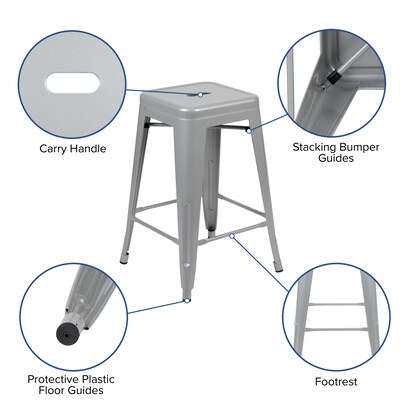 Carry Handle

Stacking Bumper Guides

Protective Plastic Floor Guides

Footrest