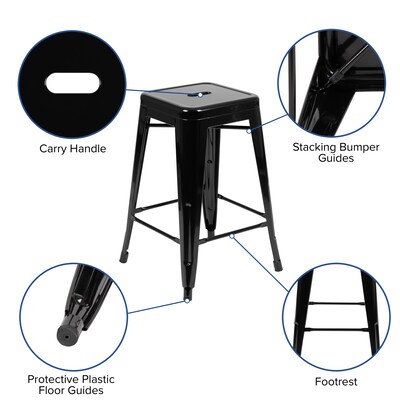 Carry Handle

Stacking Bumper Guides

Protective Plastic Floor Guides

Footrest