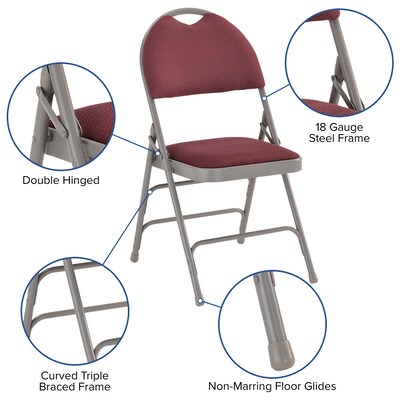 18 Gauge
Steel Frame

Double Hinged

Curved Triple
Braced Frame

Non-Marring Floor Glides