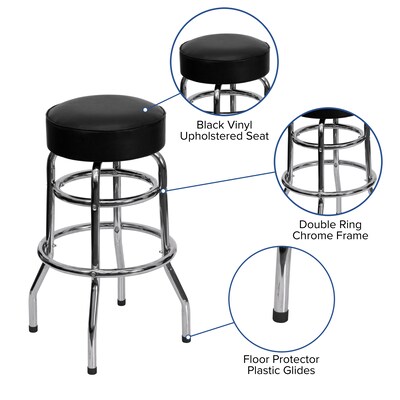 Black Vinyl
Upholstered Seat

Double Ring
Chrome Frame

Floor Protector
Plastic Glides