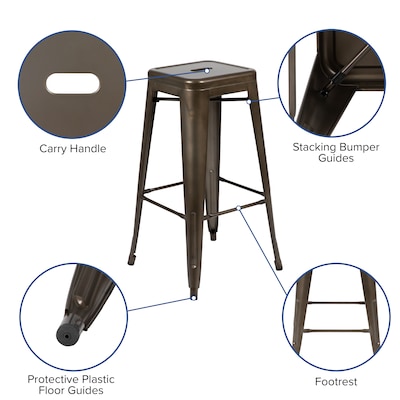 Carry Handle

Stacking Bumper Guides

Protective Plastic Floor Guides

Footrest