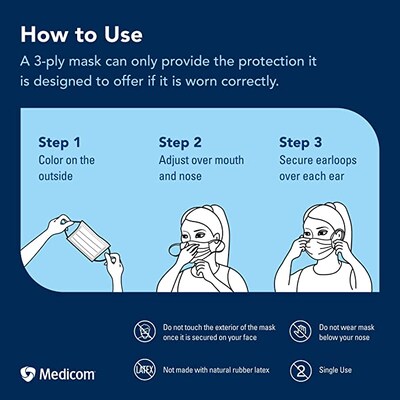 How to Use

A 3-ply mask can only provide the protection it is designed to offer if it is worn correctly.

Step 1
Color on the outside

Step 2
Adjust over mouth and nose

Step 3
Secure earloops over each ear

Do not touch the exterior of the mask once it is secured on your face

Do not wear mask below your nose

LATEX

Not made with natural rubber latex

2

Single Use

Medicom