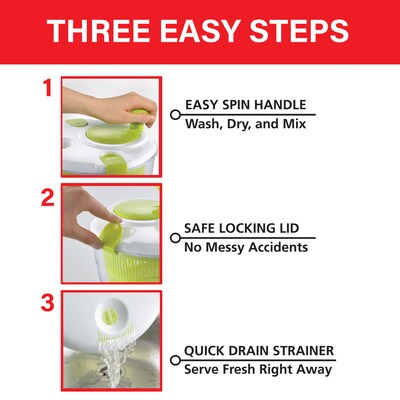 THREE EASY STEPS

1

EASY SPIN HANDLE
Wash, Dry, and Mix

2

SAFE LOCKING LID
No Messy Accidents

3

QUICK DRAIN STRAINER
Serve Fresh Right Away