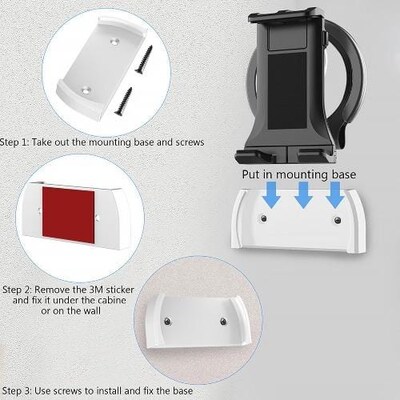 Step 1: Take out the mounting base and screws

Put in mounting base

Step 2: Remove the 3M sticker and fix it under the cabine or on the wall

Step 3: Use screws to install and fix the base