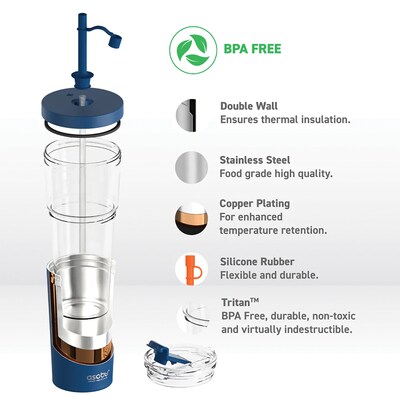 BPA FREE

Double Wall
Ensures thermal insulation.

Stainless Steel
Food grade high quality.

Copper Plating
For enhanced temperature retention.

Silicone Rubber
Flexible and durable.

Tritan™
BPA Free, durable, non-toxic and virtually indestructible.

asobu