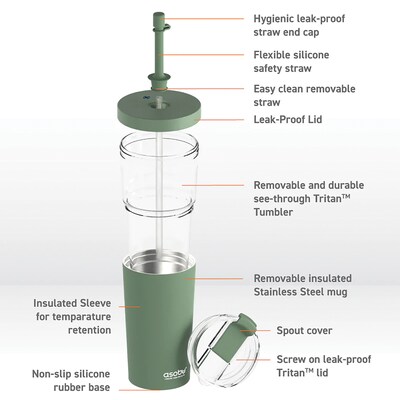 Hygienic leak-proof straw end cap

Flexible silicone safety straw

Easy clean removable straw

Leak-Proof Lid

Removable and durable see-through Tritan™ Tumbler

Removable insulated Stainless Steel mug

Insulated Sleeve for temparature retention

Spout cover

Screw on leak-proof Tritan™ lid

Non-slip silicone rubber base

asobu