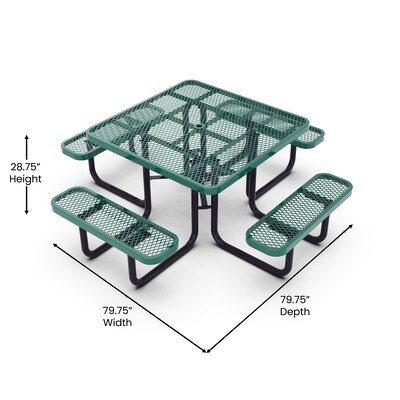 28.75"
Height

79.75"
Width

79.75"
Depth