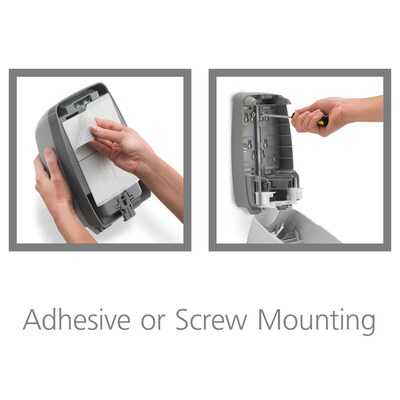 Adhesive or Screw Mounting