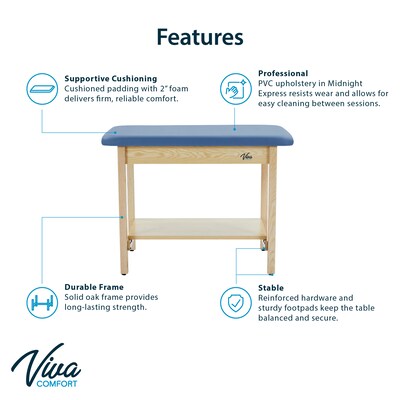 Features

Supportive Cushioning
Cushioned padding with 2" foam delivers firm, reliable comfort.

Professional
PVC upholstery in Midnight Express resists wear and allows for easy cleaning between sessions.

Viva

Durable Frame
Solid oak frame provides long-lasting strength.

Stable
Reinforced hardware and sturdy footpads keep the table balanced and secure.

Viva
COMFORT