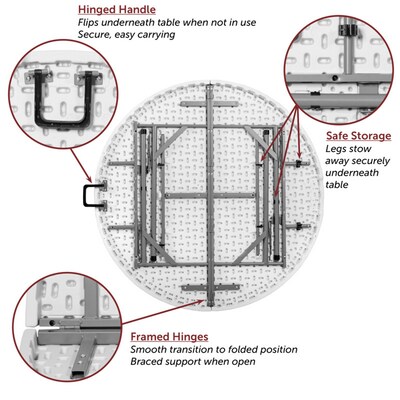 Hinged Handle
Flips underneath table when not in use
Secure, easy carrying

Safe Storage
Legs stow
away securely
underneath
table

Framed Hinges
Smooth transition to folded position
Braced support when open