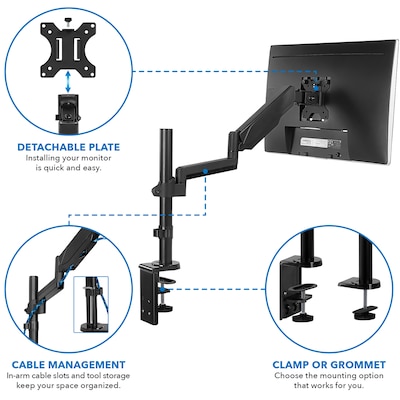 DETACHABLE PLATE
Installing your monitor is quick and easy.

CABLE MANAGEMENT
In-arm cable slots and tool storage keep your space organized.

CLAMP OR GROMMET
Choose the mounting option that works for you.