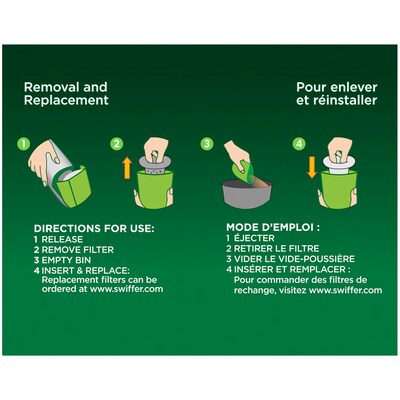 Removal and Replacement

Pour enlever et réinstaller

1

2

3

4

DIRECTIONS FOR USE:
1 RELEASE
2 REMOVE FILTER
3 EMPTY BIN
4 INSERT & REPLACE:
Replacement filters can be ordered at www.swiffer.com

MODE D'EMPLOI :
1 ÉJECTER
2 RETIRER LE FILTRE
3 VIDER LE VIDE-POUSSIÈRE
4 INSÉRER ET REMPLACER :
Pour commander des filtres de rechange, visitez www.swiffer.com