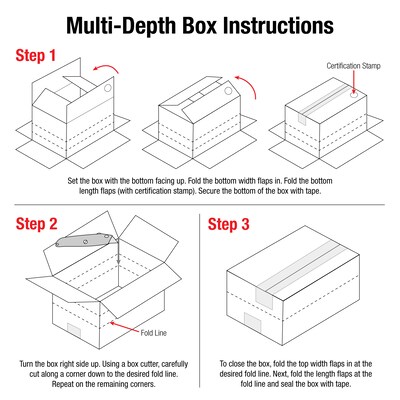 Multi-Depth Box Instructions

Step 1

Certification Stamp

Set the box with the bottom facing up. Fold the bottom width flaps in. Fold the bottom length flaps (with certification stamp). Secure the bottom of the box with tape.

Step 2

Fold Line

Turn the box right side up. Using a box cutter, carefully cut along a corner down to the desired fold line. Repeat on the remaining corners.

Step 3

To close the box, fold the top width flaps in at the desired fold line. Next, fold the length flaps at the fold line and seal the box with tape.